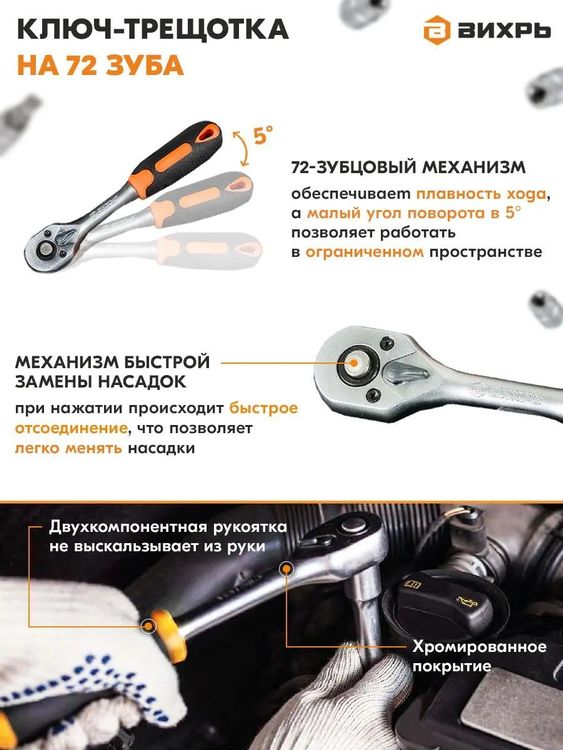 КЛЮЧ-ТРЕЩОТКА
НА 72 ЗУБА

ВИХРЬ

5°

72-ЗУБЦОВЫЙ МЕХАНИЗМ

обеспечивает плавность хода, а малый угол поворота в 5° позволяет работать в ограниченном пространстве

МЕХАНИЗМ БЫСТРОЙ ЗАМЕНЫ НАСАДОК

при нажатии происходит быстрое отсоединение, что позволяет легко менять насадки

Двухкомпонентная рукоятка не выскальзывает из руки

Хромированное покрытие