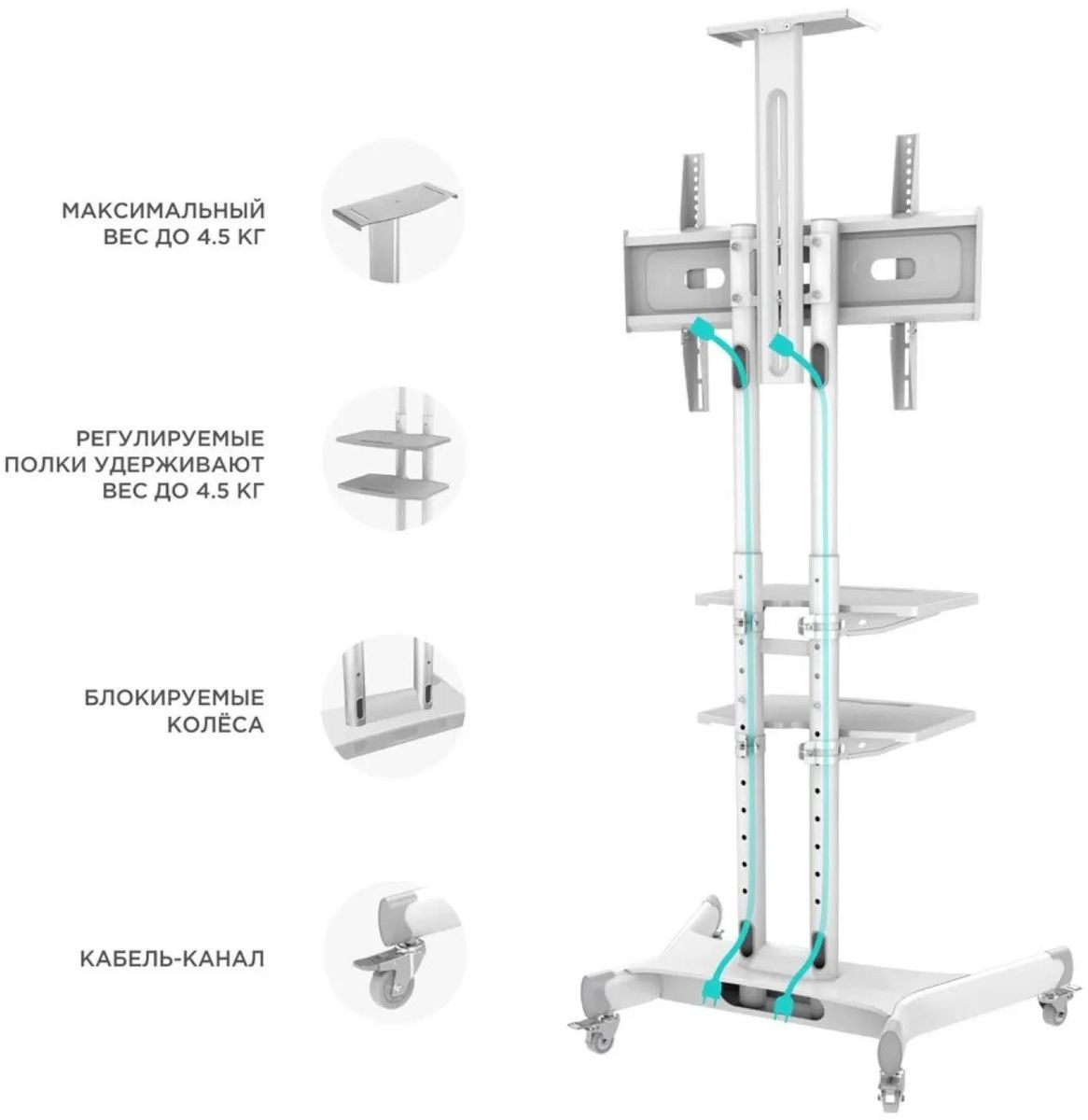 МАКСИМАЛЬНЫЙ ВЕС ДО 4.5 КГ

РЕГУЛИРУЕМЫЕ ПОЛКИ УДЕРЖИВАЮТ ВЕС ДО 4.5 КГ

БЛОКИРУЕМЫЕ КОЛЁСА

КАБЕЛЬ-КАНАЛ