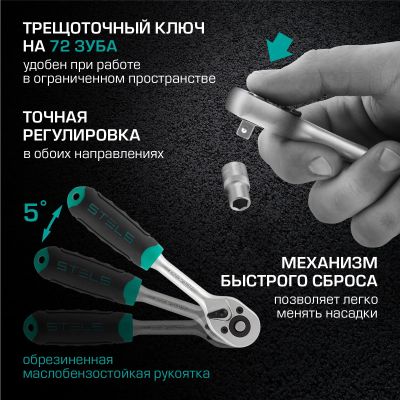 ТРЕЩОТОЧНЫЙ КЛЮЧ НА 72 ЗУБА
удобен при работе в ограниченном пространстве

ТОЧНАЯ РЕГУЛИРОВКА
в обоих направлениях

5°

STELS

STELS

STELS

МЕХАНИЗМ БЫСТРОГО СБРОСА
позволяет легко менять насадки

обрезиненная маслобензостойкая рукоятка