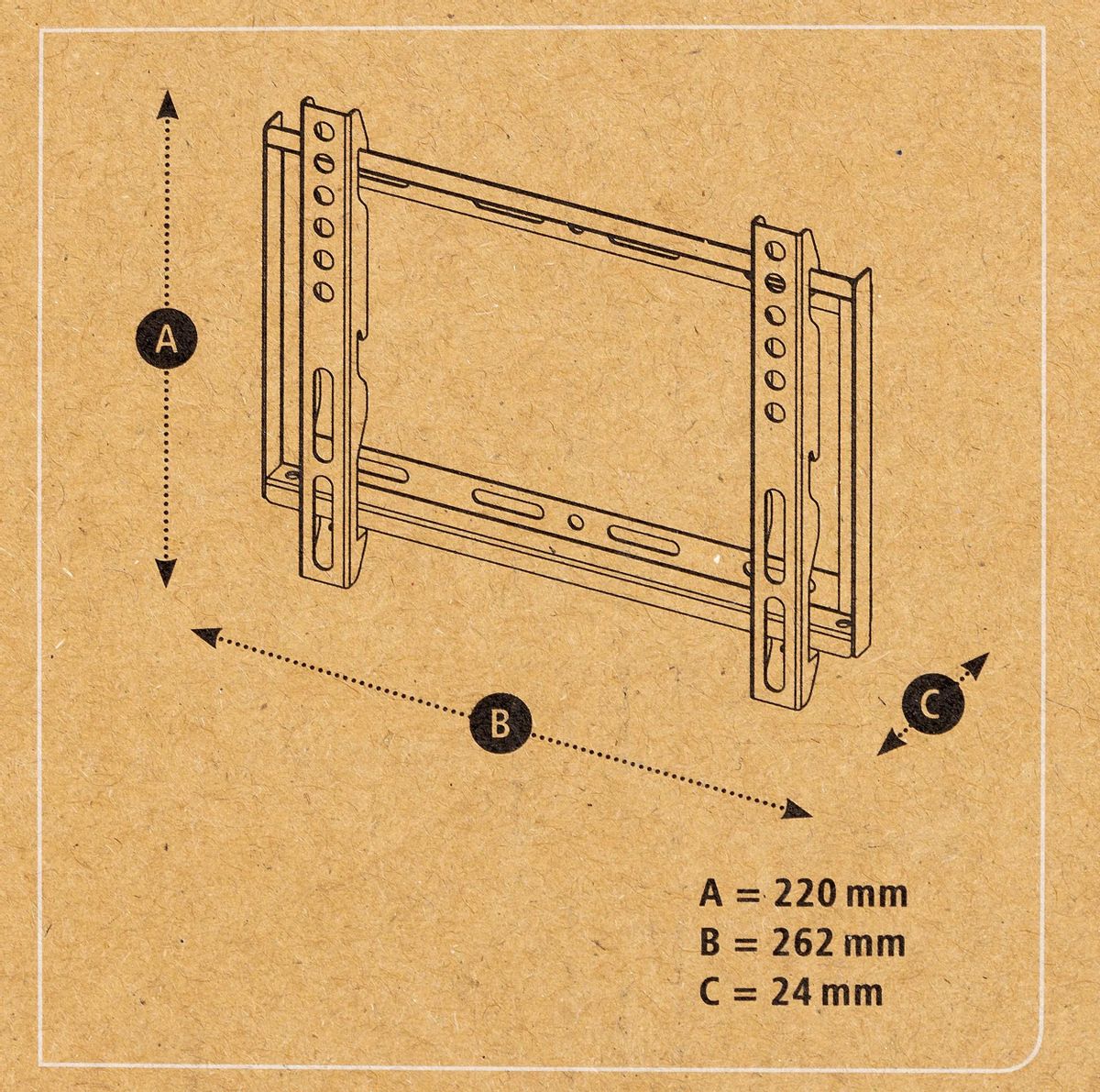 A

B

C

A = 220 mm
B = 262 mm
C = 24 mm