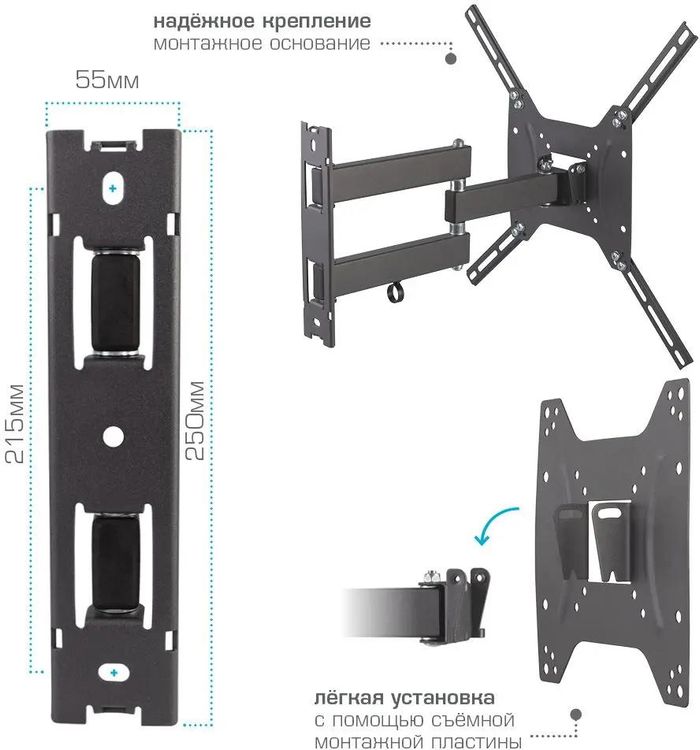 надёжное крепление
монтажное основание

55мм

215мм

250мм

лёгкая установка
с помощью съёмной
монтажной пластины