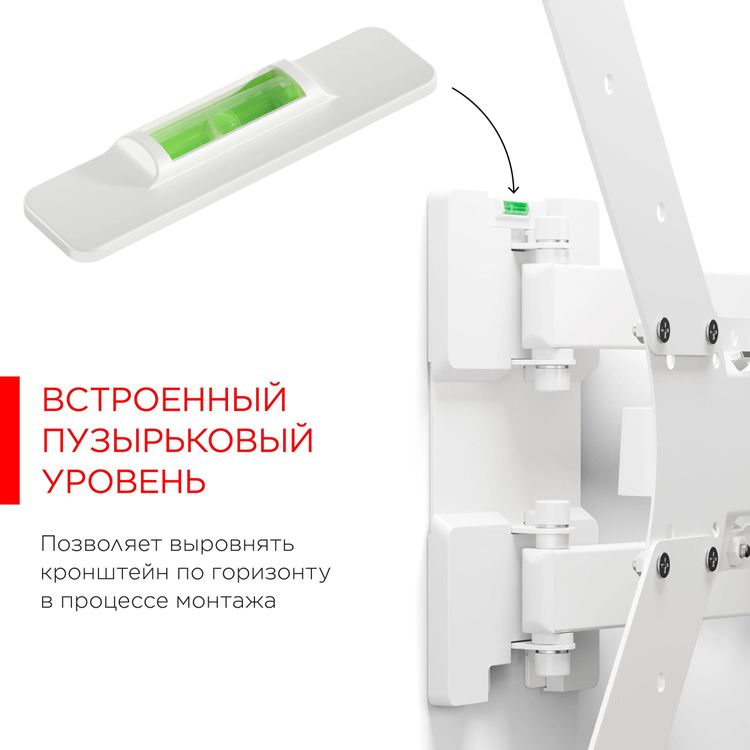 ВСТРОЕННЫЙ ПУЗЫРЬКОВЫЙ УРОВЕНЬ

Позволяет выровнять кронштейн по горизонту в процессе монтажа