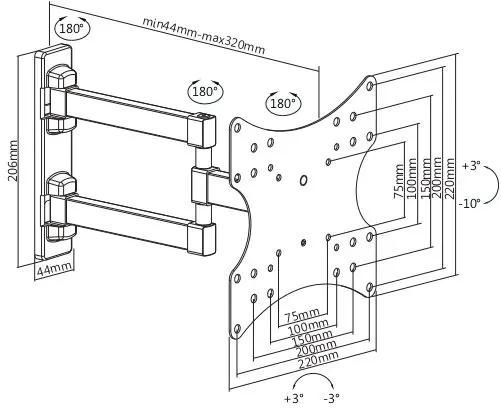 180°
min44mm-max320mm
180°
180°
206mm
44mm
75mm
100mm
150mm
200mm
220mm
+3°
-10°
75mm
100mm
150mm
200mm
220mm
+3°
-3°