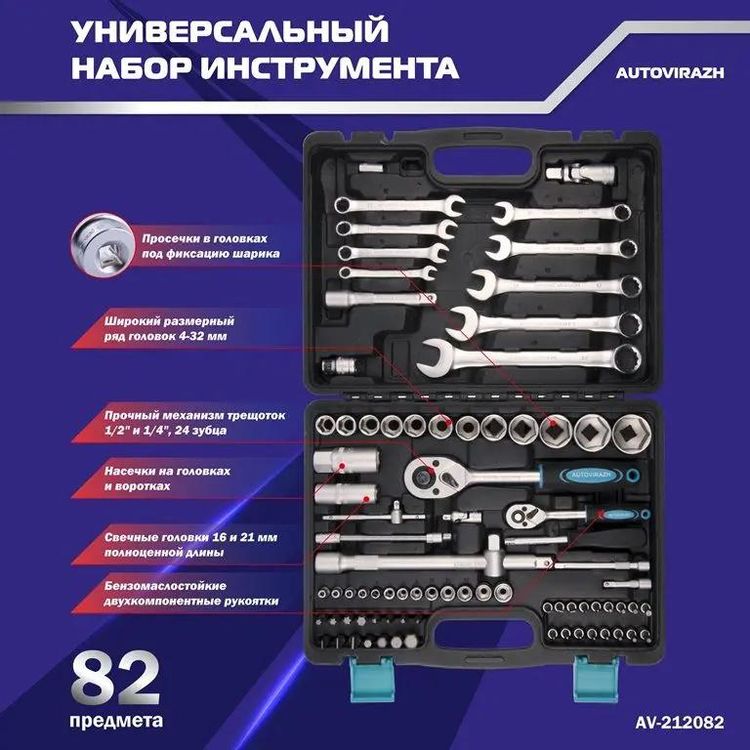 УНИВЕРСАЛЬНЫЙ НАБОР ИНСТРУМЕНТА

AUTOVIRAZH

Просечки в головках под фиксацию шарика

Широкий размерный ряд головок 4-32 мм

Прочный механизм трещоток 1/2" и 1/4", 24 зубца

Насечки на головках и воротках

Свечные головки 16 и 21 мм полноценной длины

Бензомаслостойкие двухкомпонентные рукоятки

AUTOVIRAZH

82 предмета

AV-212082