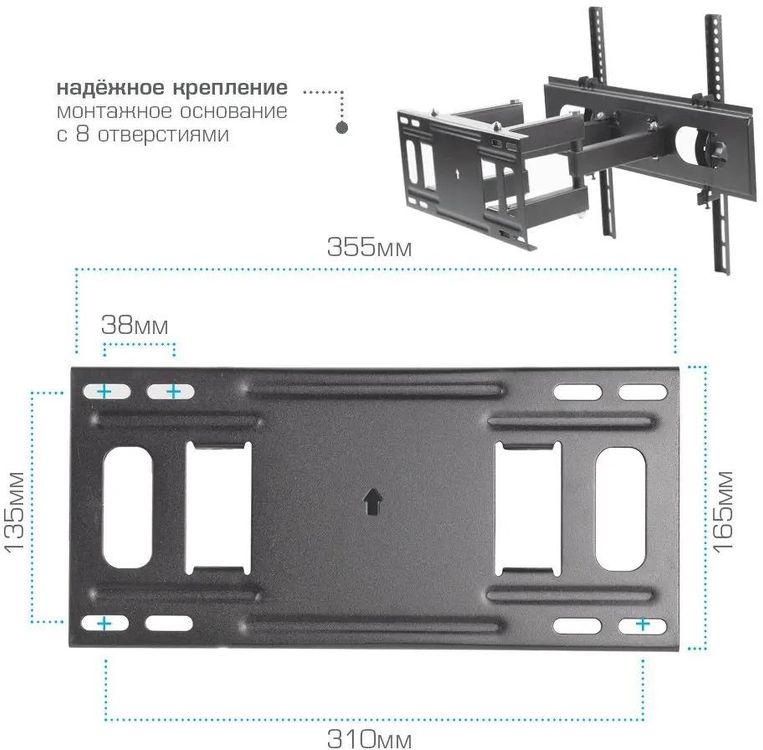 надёжное крепление
монтажное основание
с 8 отверстиями

355мм

38мм

135мм

165мм

310мм