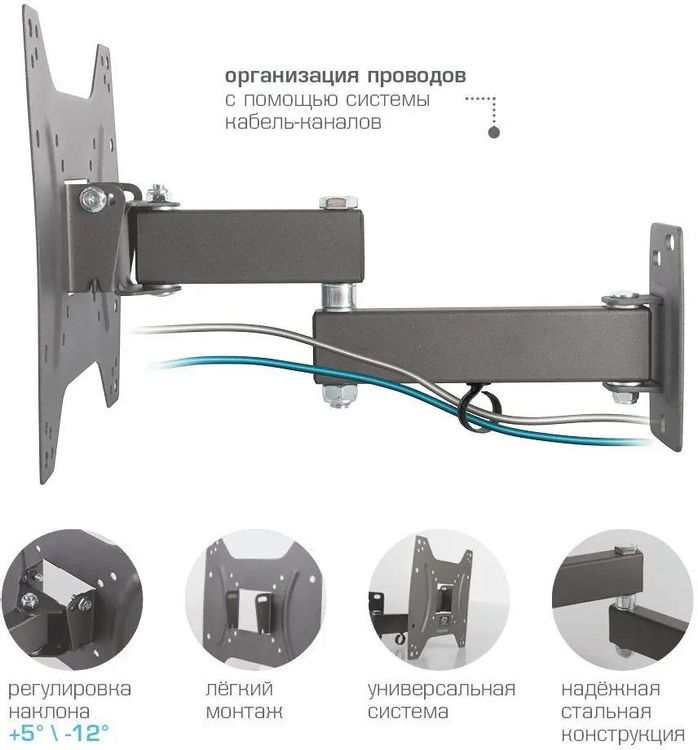 организация проводов
с помощью системы
кабель-каналов

регулировка наклона
+5° \ -12°

лёгкий монтаж

универсальная система

надёжная стальная конструкция