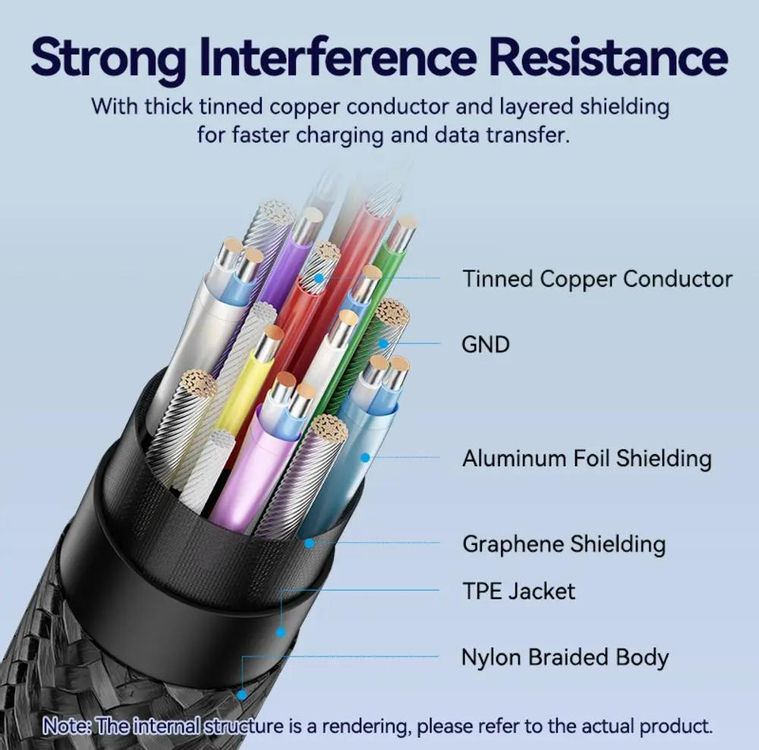 Strong Interference Resistance

With thick tinned copper conductor and layered shielding for faster charging and data transfer.

Tinned Copper Conductor

GND

Aluminum Foil Shielding

Graphene Shielding

TPE Jacket

Nylon Braided Body

Note: The internal structure is a rendering, please refer to the actual product.