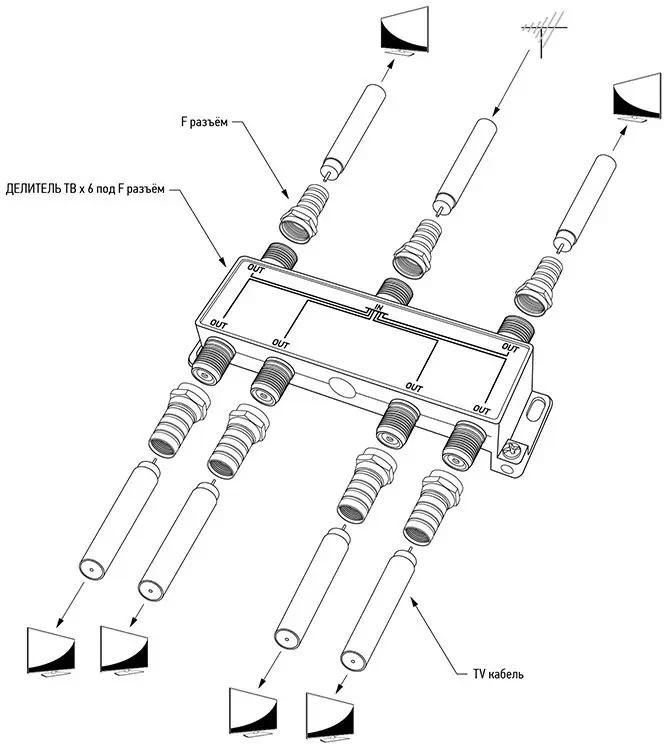 F разъём

ДЕЛИТЕЛЬ ТВ х 6 под F разъём

OUT

IN

OUT

OUT

OUT

OUT

OUT

TV кабель