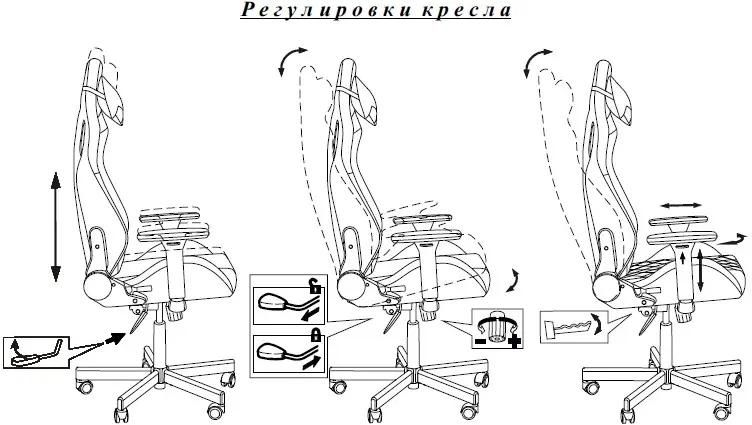 Регулировки кресла