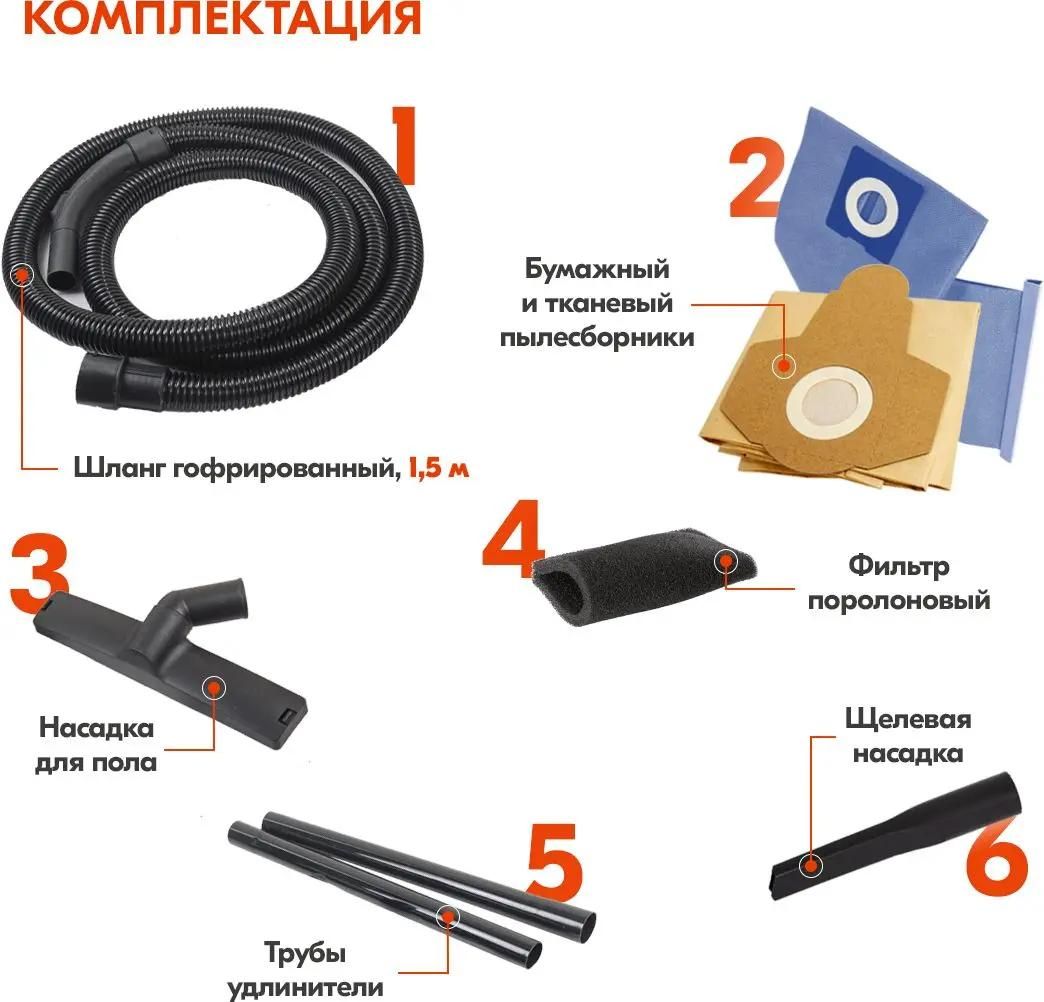 КОМПЛЕКТАЦИЯ

1

Шланг гофрированный, 1,5 м

2

Бумажный и тканевый пылесборники

3

Насадка для пола

4

Фильтр поролоновый

5

Трубы удлинители

6

Щелевая насадка