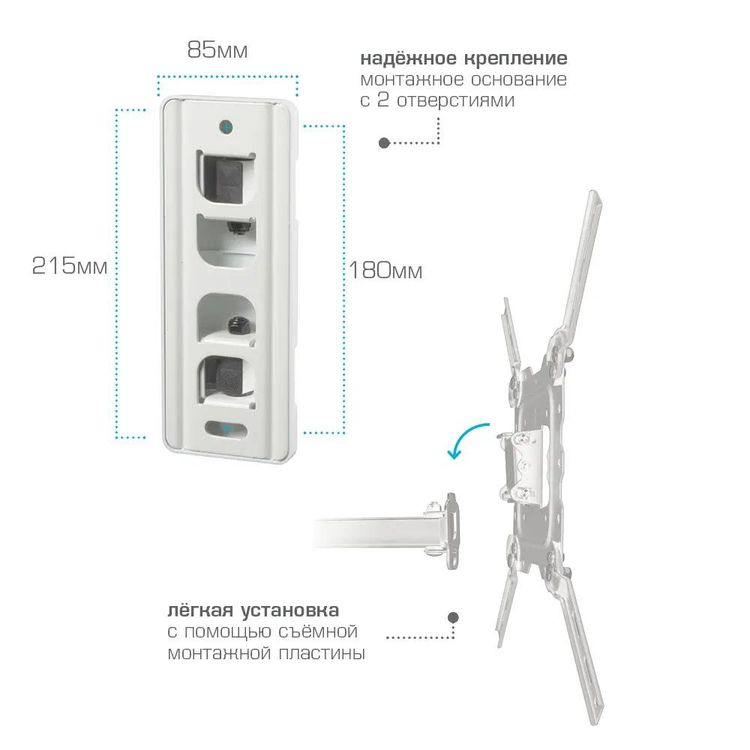 85мм

надёжное крепление
монтажное основание с 2 отверстиями

215мм

180мм

лёгкая установка
с помощью съёмной монтажной пластины